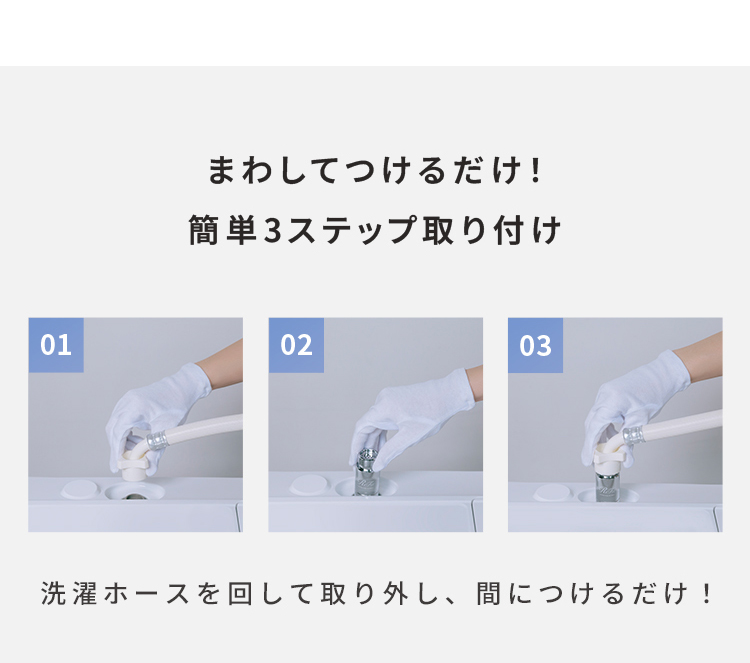 まわしてつけるだけ！

簡単3ステップ取り付け

01

02

03

洗濯ホースを回して取り外し、間につけるだけ！