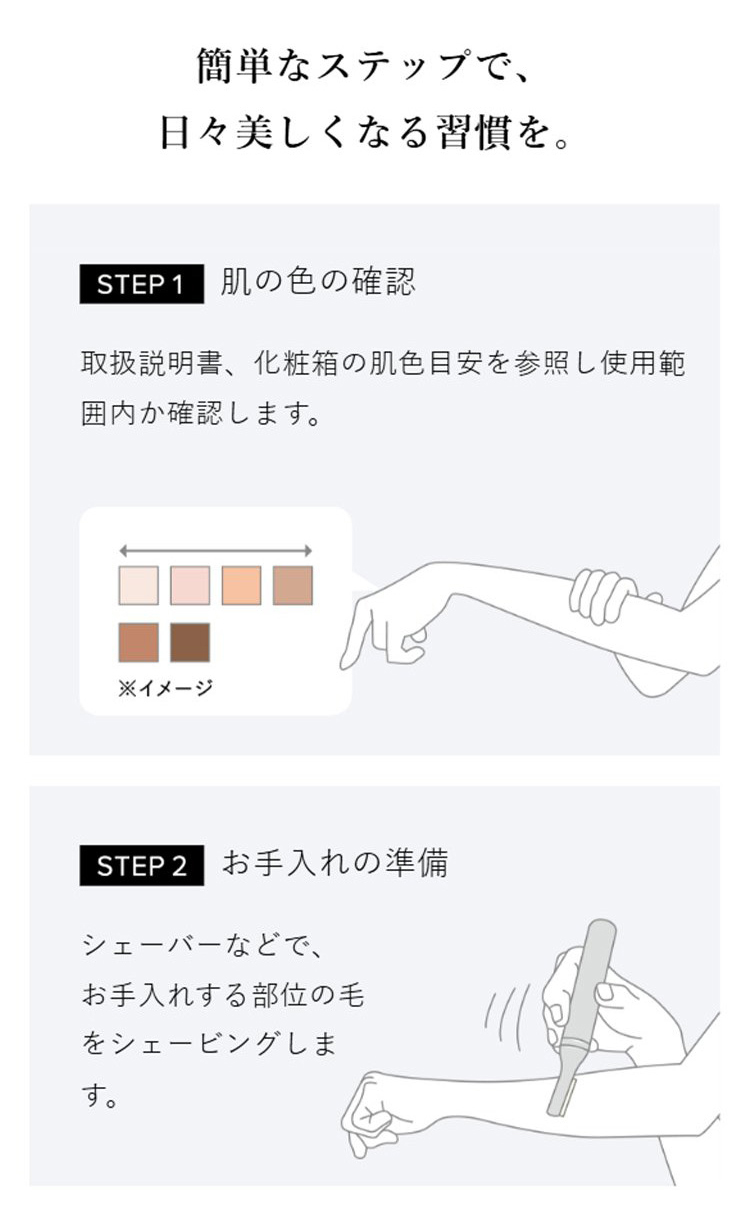 簡単なステップで、
日々美しくなる習慣を。

STEP 1 肌の色の確認

取扱説明書、化粧箱の肌色目安を参照し使用範囲内か確認します。

※イメージ

STEP 2 お手入れの準備

シェーバーなどで、お手入れする部位の毛をシェービングします。